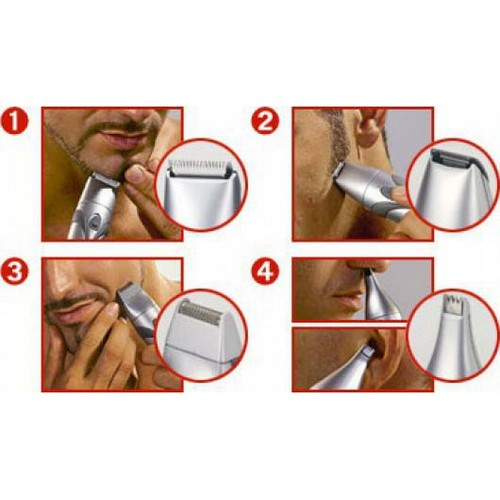 1

2

3

4