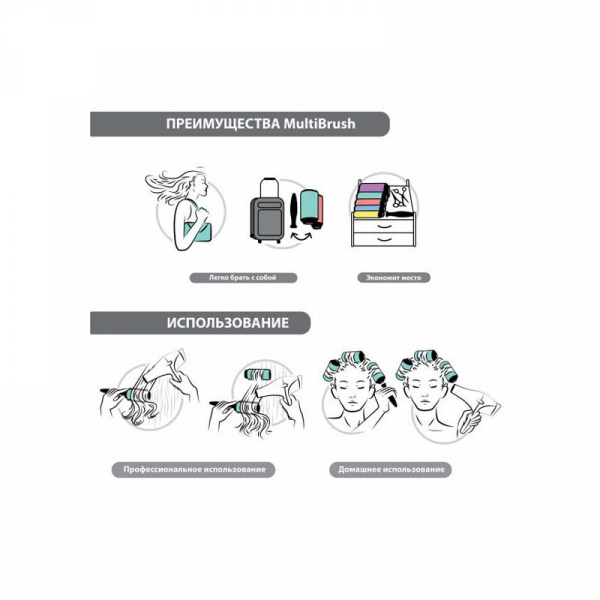 ПРЕИМУЩЕСТВА MultiBrush

Легко брать с собой

Экономит место

ИСПОЛЬЗОВАНИЕ

Профессиональное использование

Домашнее использование